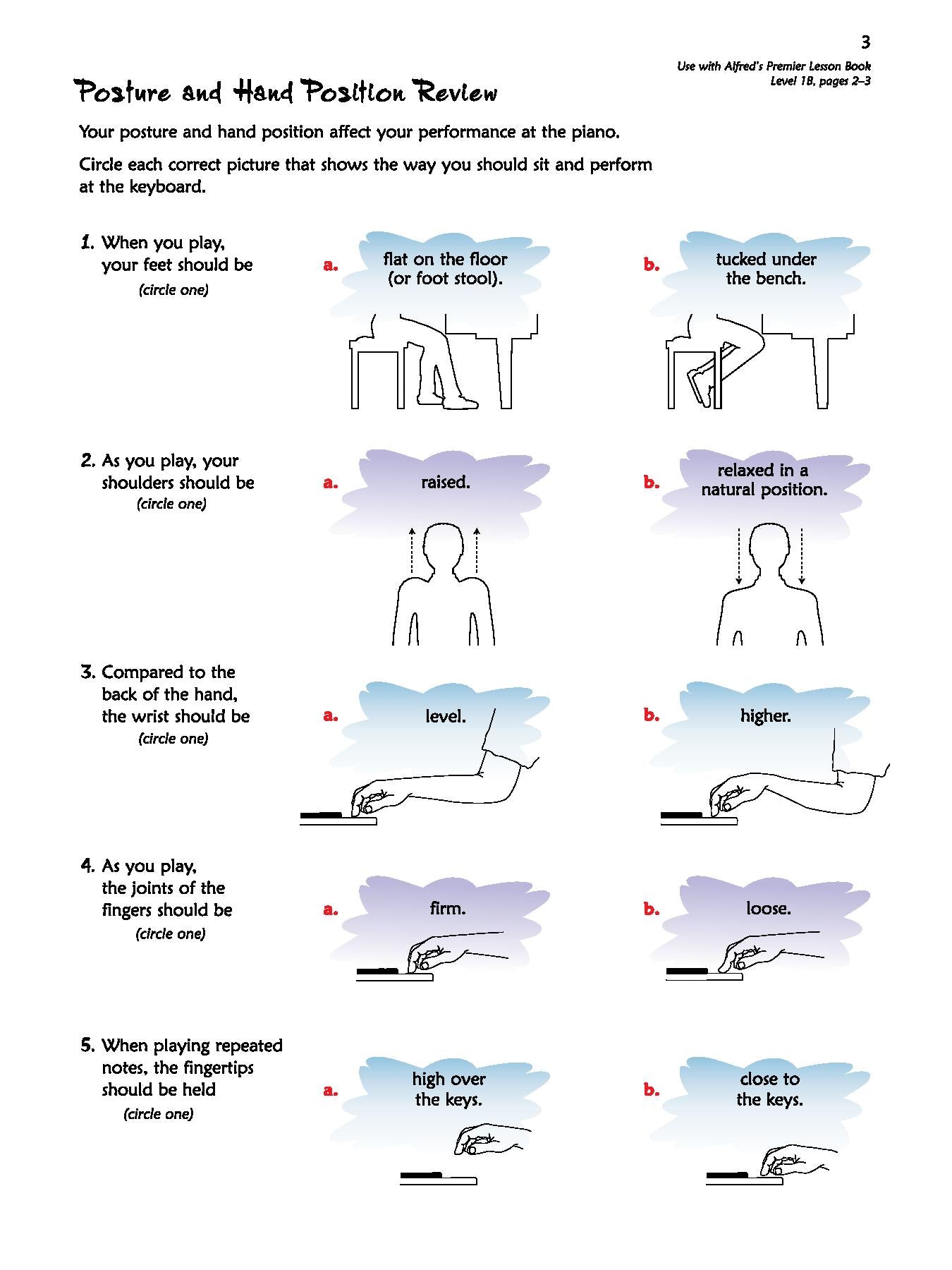 3

Use with Alfred's Premier Lesson Book Level 1B, pages 2–3

Posture and Hand Position Review

Your posture and hand position affect your performance at the piano.

Circle each correct picture that shows the way you should sit and perform at the keyboard.

1. When you play, your feet should be (circle one)

a. flat on the floor (or foot stool).

b. tucked under the bench.

2. As you play, your shoulders should be (circle one)

a. raised.

b. relaxed in a natural position.

3. Compared to the back of the hand, the wrist should be (circle one)

a. level.

b. higher.

4. As you play, the joints of the fingers should be (circle one)

a. firm.

b. loose.

5. When playing repeated notes, the fingertips should be held (circle one)

a. high over the keys.

b. close to the keys.