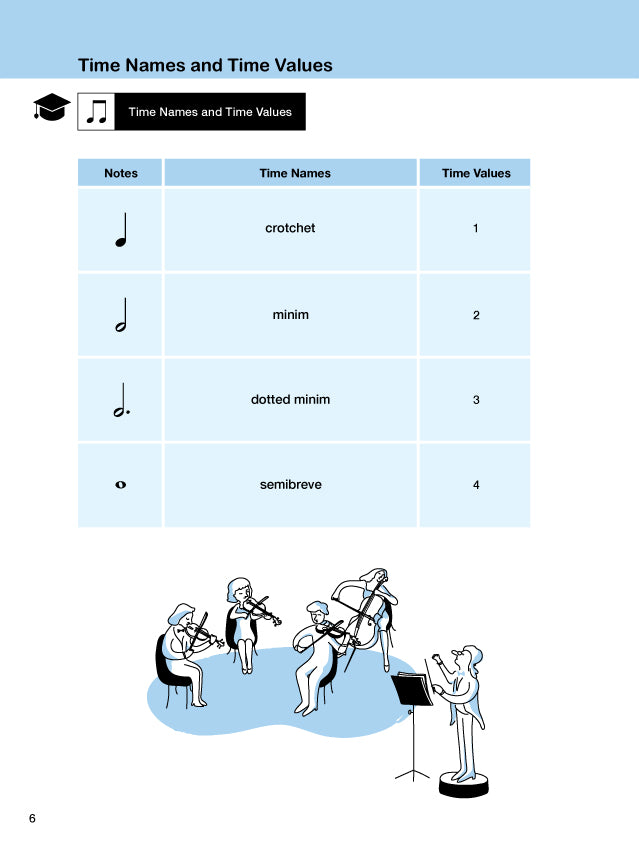 Time Names and Time Values

Time Names and Time Values

| Notes | Time Names | Time Values |
|---|---|---|
| ♩ | crotchet | 1 |
| 𝅗𝅥 | minim | 2 |
| 𝅗𝅥. | dotted minim | 3 |
| 𝅝 | semibreve | 4 |

6