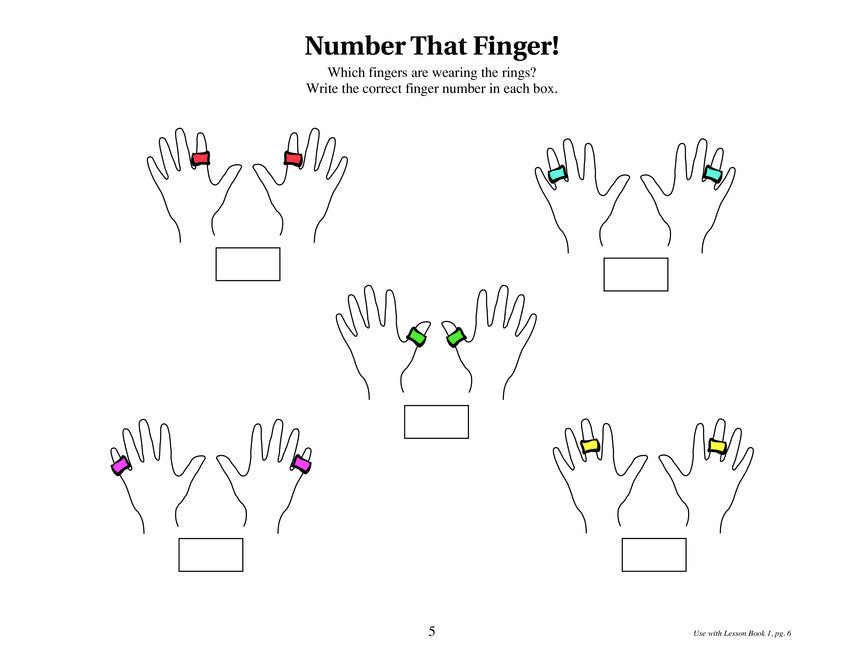 Number That Finger!

Which fingers are wearing the rings?
Write the correct finger number in each box.

5

Use with Lesson Book 1, pg. 6