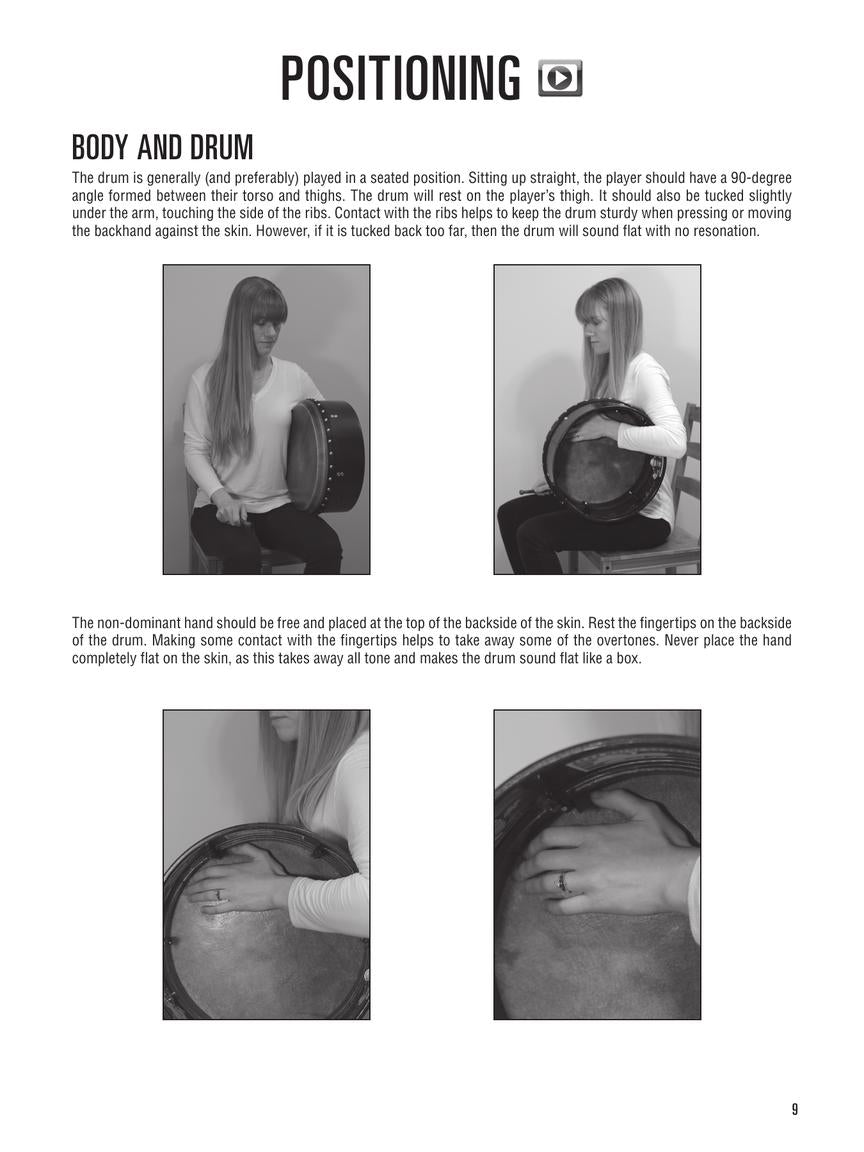 POSITIONING

BODY AND DRUM

The drum is generally (and preferably) played in a seated position. Sitting up straight, the player should have a 90-degree angle formed between their torso and thighs. The drum will rest on the player's thigh. It should also be tucked slightly under the arm, touching the side of the ribs. Contact with the ribs helps to keep the drum sturdy when pressing or moving the backhand against the skin. However, if it is tucked back too far, then the drum will sound flat with no resonation.

The non-dominant hand should be free and placed at the top of the backside of the skin. Rest the fingertips on the backside of the drum. Making some contact with the fingertips helps to take away some of the overtones. Never place the hand completely flat on the skin, as this takes away all tone and makes the drum sound flat like a box.

9