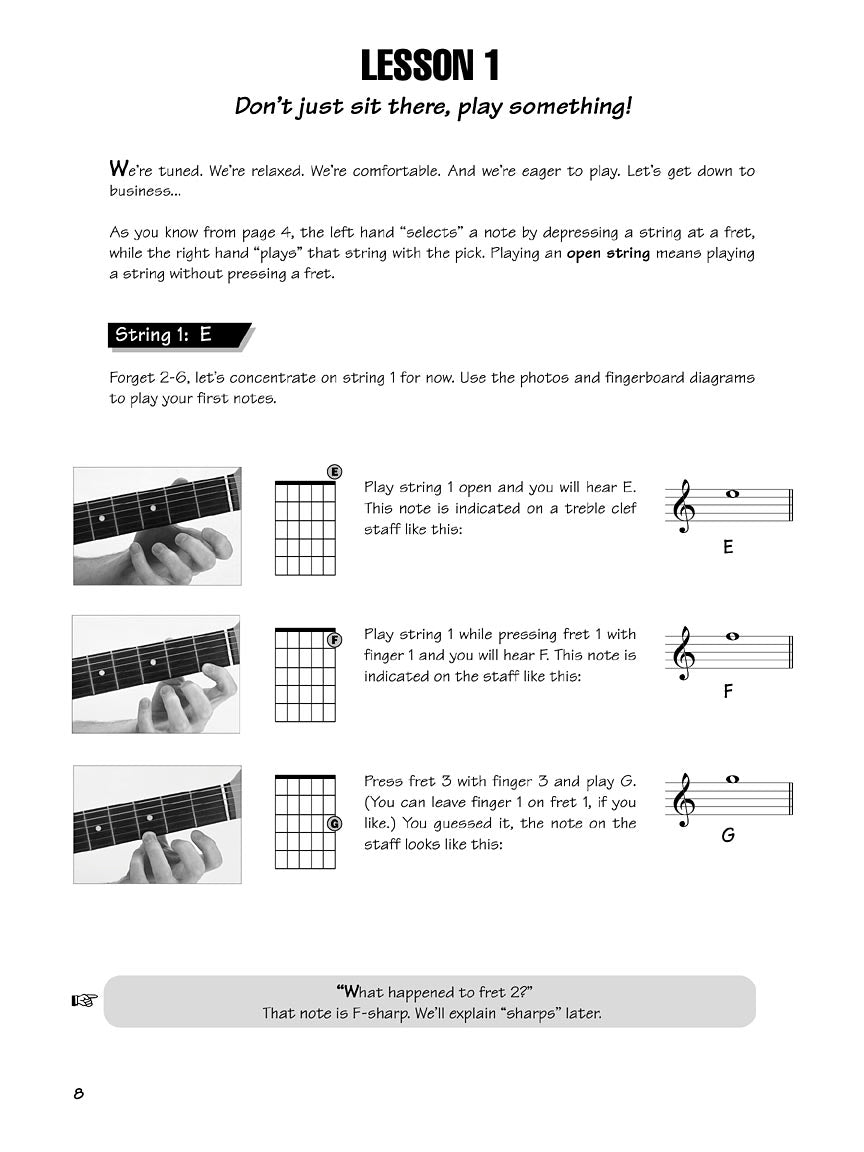 LESSON 1

Don't just sit there, play something!

We're tuned. We're relaxed. We're comfortable. And we're eager to play. Let's get down to business...

As you know from page 4, the left hand "selects" a note by depressing a string at a fret, while the right hand "plays" that string with the pick. Playing an open string means playing a string without pressing a fret.

String 1: E

Forget 2-6, let's concentrate on string 1 for now. Use the photos and fingerboard diagrams to play your first notes.

E

Play string 1 open and you will hear E. This note is indicated on a treble clef staff like this:

E

F

Play string 1 while pressing fret 1 with finger 1 and you will hear F. This note is indicated on the staff like this:

F

G

Press fret 3 with finger 3 and play G. (You can leave finger 1 on fret 1, if you like.) You guessed it, the note on the staff looks like this:

G

"What happened to fret 2?"
That note is F-sharp. We'll explain "sharps" later.

8