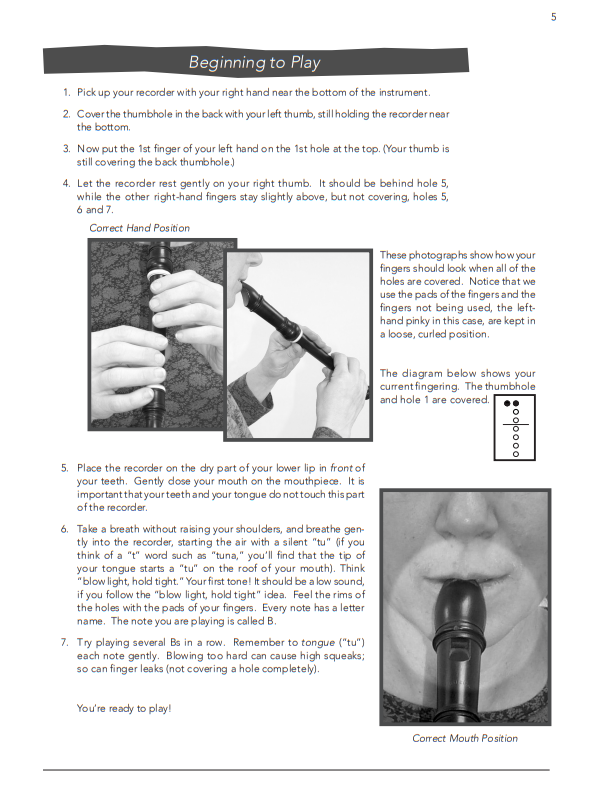 5

Beginning to Play

1. Pick up your recorder with your right hand near the bottom of the instrument.

2. Cover the thumbhole in the back with your left thumb, still holding the recorder near the bottom.

3. Now put the 1st finger of your left hand on the 1st hole at the top. (Your thumb is still covering the back thumbhole.)

4. Let the recorder rest gently on your right thumb. It should be behind hole 5, while the other right-hand fingers stay slightly above, but not covering, holes 5, 6 and 7.

Correct Hand Position

These photographs show how your fingers should look when all of the holes are covered. Notice that we use the pads of the fingers and the fingers not being used, the left-hand pinky in this case, are kept in a loose, curled position.

The diagram below shows your current fingering. The thumbhole and hole 1 are covered.

5. Place the recorder on the dry part of your lower lip in front of your teeth. Gently close your mouth on the mouthpiece. It is important that your teeth and your tongue do not touch this part of the recorder.

6. Take a breath without raising your shoulders, and breathe gently into the recorder, starting the air with a silent "tu" (if you think of a "t" word such as "tuna," you'll find that the tip of your tongue starts a "tu" on the roof of your mouth). Think "blow light, hold tight." Your first tone! It should be a low sound, if you follow the "blow light, hold tight" idea. Feel the rims of the holes with the pads of your fingers. Every note has a letter name. The note you are playing is called B.

7. Try playing several Bs in a row. Remember to tongue ("tu") each note gently. Blowing too hard can cause high squeaks; so can finger leaks (not covering a hole completely).

You're ready to play!

Correct Mouth Position