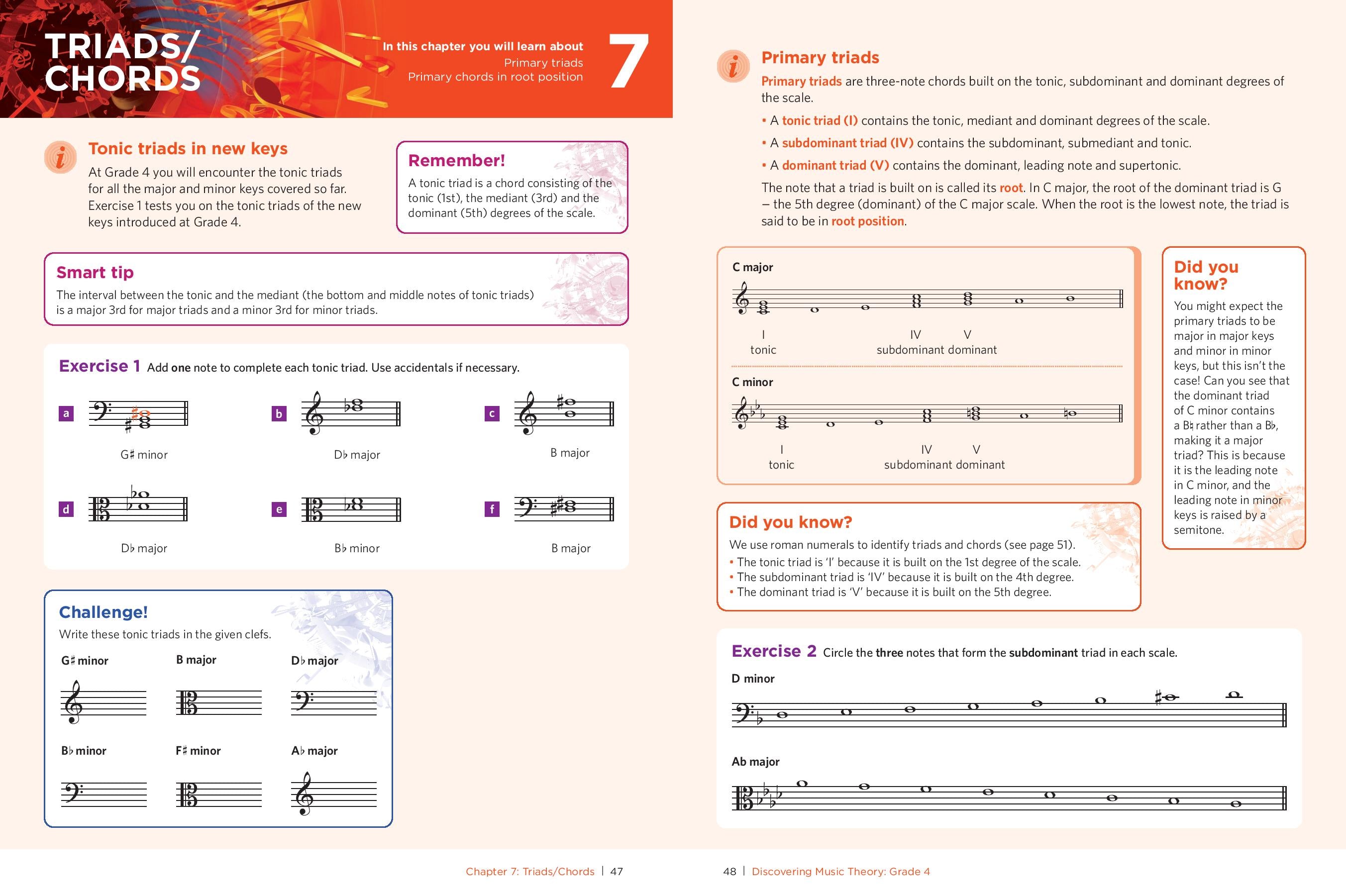 TRIADS/ CHORDS

In this chapter you will learn about
Primary triads
Primary chords in root position

7

Tonic triads in new keys

At Grade 4 you will encounter the tonic triads for all the major and minor keys covered so far. Exercise 1 tests you on the tonic triads of the new keys introduced at Grade 4.

Remember!

A tonic triad is a chord consisting of the tonic (1st), the mediant (3rd) and the dominant (5th) degrees of the scale.

Smart tip

The interval between the tonic and the mediant (the bottom and middle notes of tonic triads) is a major 3rd for major triads and a minor 3rd for minor triads.

Exercise 1 Add one note to complete each tonic triad. Use accidentals if necessary.

a G♯ minor
b D♭ major
c B major
d D♭ major
e B♭ minor
f B major

Challenge!

Write these tonic triads in the given clefs.

G♯ minor
B major
D♭ major
B♭ minor
F♯ minor
A♭ major

Chapter 7: Triads/Chords | 47

Primary triads

Primary triads are three-note chords built on the tonic, subdominant and dominant degrees of the scale.

• A tonic triad (I) contains the tonic, mediant and dominant degrees of the scale.
• A subdominant triad (IV) contains the subdominant, submediant and tonic.
• A dominant triad (V) contains the dominant, leading note and supertonic.

The note that a triad is built on is called its root. In C major, the root of the dominant triad is G – the 5th degree (dominant) of the C major scale. When the root is the lowest note, the triad is said to be in root position.

C major

I
tonic
IV
subdominant
V
dominant

C minor

I
tonic
IV
subdominant
V
dominant

Did you know?

You might expect the primary triads to be major in major keys and minor in minor keys, but this isn't the case! Can you see that the dominant triad of C minor contains a B♮ rather than a B♭, making it a major triad? This is because it is the leading note in C minor, and the leading note in minor keys is raised by a semitone.

Did you know?

We use roman numerals to identify triads and chords (see page 51).
• The tonic triad is 'I' because it is built on the 1st degree of the scale.
• The subdominant triad is 'IV' because it is built on the 4th degree.
• The dominant triad is 'V' because it is built on the 5th degree.

Exercise 2 Circle the three notes that form the subdominant triad in each scale.

D minor

Ab major

48 | Discovering Music Theory: Grade 4