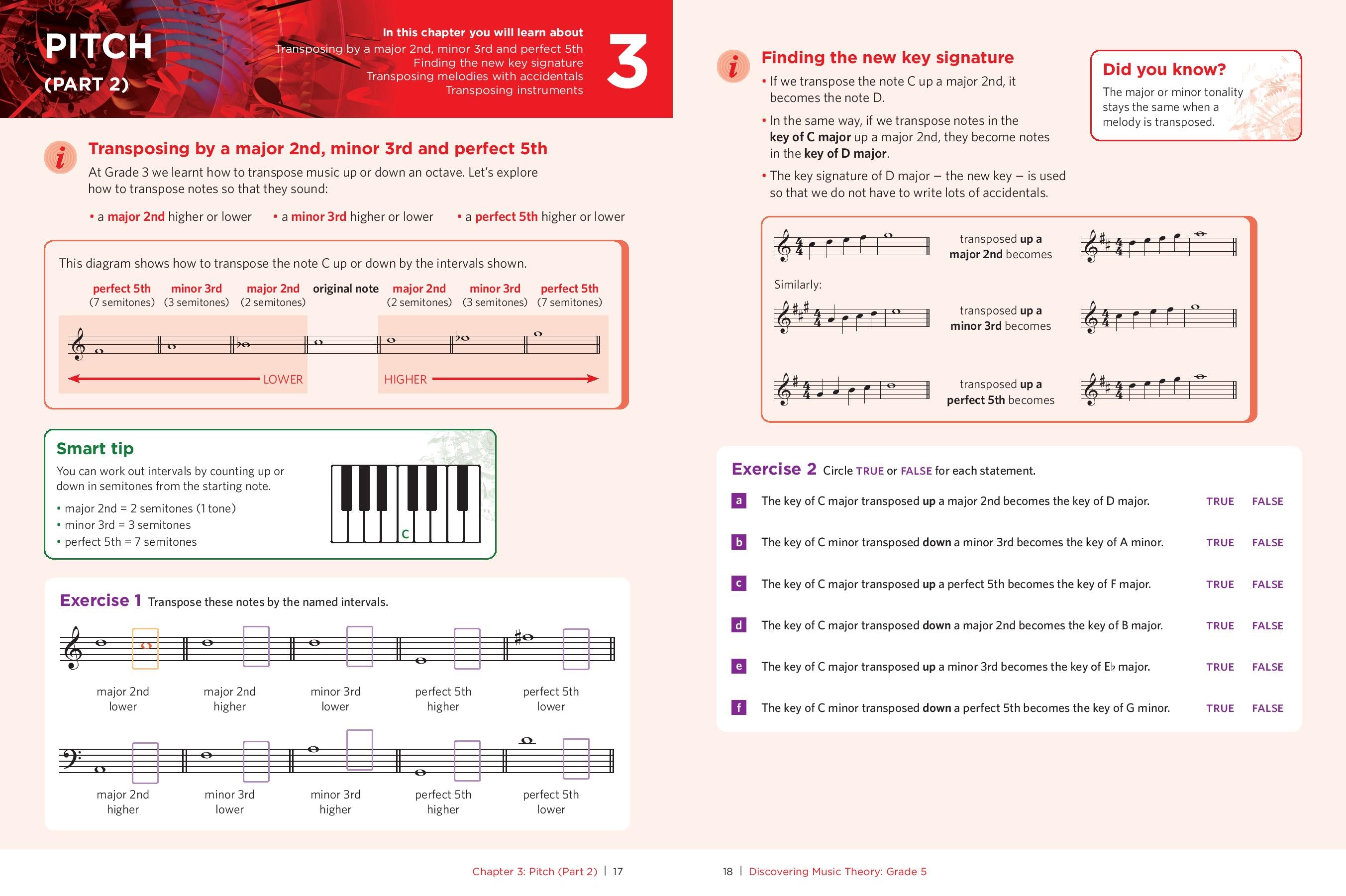 PITCH
(PART 2)

In this chapter you will learn about
Transposing by a major 2nd, minor 3rd and perfect 5th
Finding the new key signature
Transposing melodies with accidentals
Transposing instruments

3

Transposing by a major 2nd, minor 3rd and perfect 5th

At Grade 3 we learnt how to transpose music up or down an octave. Let's explore how to transpose notes so that they sound:

• a major 2nd higher or lower • a minor 3rd higher or lower • a perfect 5th higher or lower

This diagram shows how to transpose the note C up or down by the intervals shown.

perfect 5th (7 semitones) minor 3rd (3 semitones) major 2nd (2 semitones) original note major 2nd (2 semitones) minor 3rd (3 semitones) perfect 5th (7 semitones)

LOWER HIGHER

Smart tip

You can work out intervals by counting up or down in semitones from the starting note.

• major 2nd = 2 semitones (1 tone)
• minor 3rd = 3 semitones
• perfect 5th = 7 semitones

C

Exercise 1 Transpose these notes by the named intervals.

major 2nd lower major 2nd higher minor 3rd lower perfect 5th higher perfect 5th lower

major 2nd higher minor 3rd lower minor 3rd higher perfect 5th higher perfect 5th lower

Chapter 3: Pitch (Part 2) | 17

Finding the new key signature

• If we transpose the note C up a major 2nd, it becomes the note D.

• In the same way, if we transpose notes in the key of C major up a major 2nd, they become notes in the key of D major.

• The key signature of D major – the new key – is used so that we do not have to write lots of accidentals.

Did you know?

The major or minor tonality stays the same when a melody is transposed.

transposed up a major 2nd becomes

Similarly:

transposed up a minor 3rd becomes

transposed up a perfect 5th becomes

Exercise 2 Circle TRUE or FALSE for each statement.

a The key of C major transposed up a major 2nd becomes the key of D major. TRUE FALSE

b The key of C minor transposed down a minor 3rd becomes the key of A minor. TRUE FALSE

c The key of C major transposed up a perfect 5th becomes the key of F major. TRUE FALSE

d The key of C major transposed down a major 2nd becomes the key of B major. TRUE FALSE

e The key of C major transposed up a minor 3rd becomes the key of E♭ major. TRUE FALSE

f The key of C minor transposed down a perfect 5th becomes the key of G minor. TRUE FALSE

18 | Discovering Music Theory: Grade 5