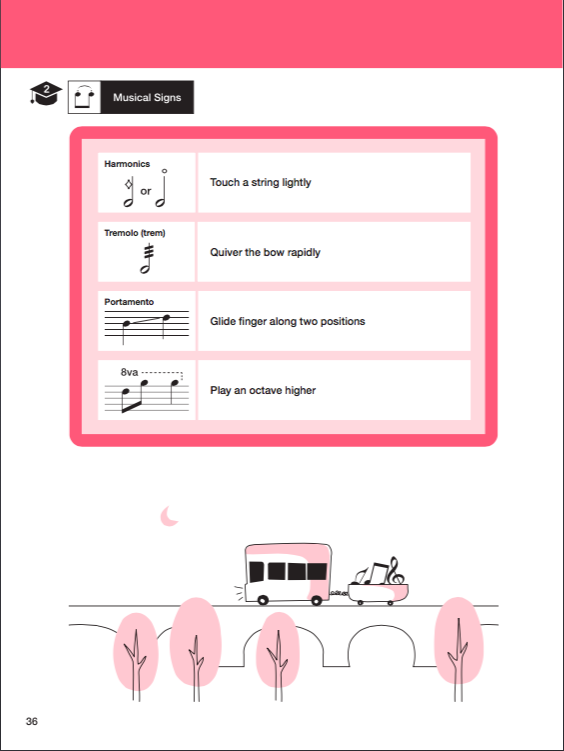 2

Musical Signs

| Harmonics or | Touch a string lightly |
|---|---|
| Tremolo (trem) | Quiver the bow rapidly |
| Portamento | Glide finger along two positions |
| 8va | Play an octave higher |

36